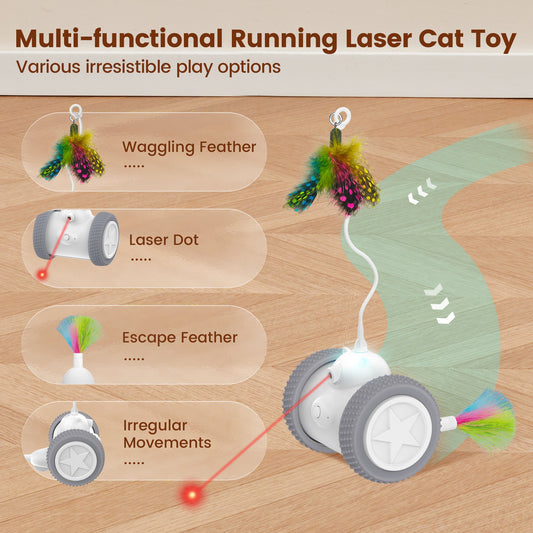 Multi-functional Running Laser Cat Toy
Various irresistible play options

Waggling Feather
.....

Laser Dot
.....

Escape Feather
.....

Irregular Movements
.....