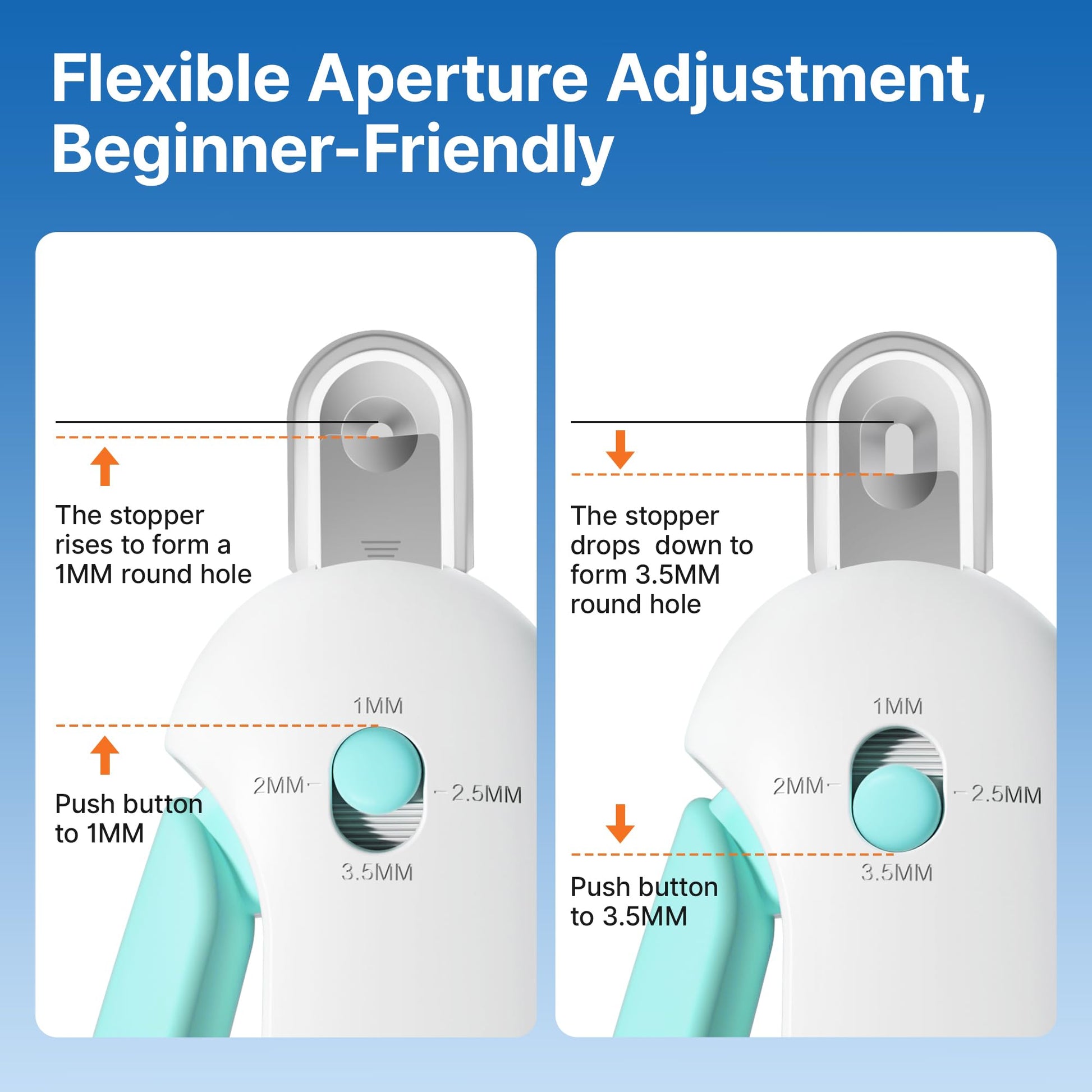 Flexible Aperture Adjustment, Beginner-Friendly

The stopper rises to form a 1MM round hole

1MM

2MM

2.5MM

3.5MM

Push button to 1MM

The stopper drops down to form 3.5MM round hole

1MM

2MM

2.5MM

3.5MM

Push button to 3.5MM