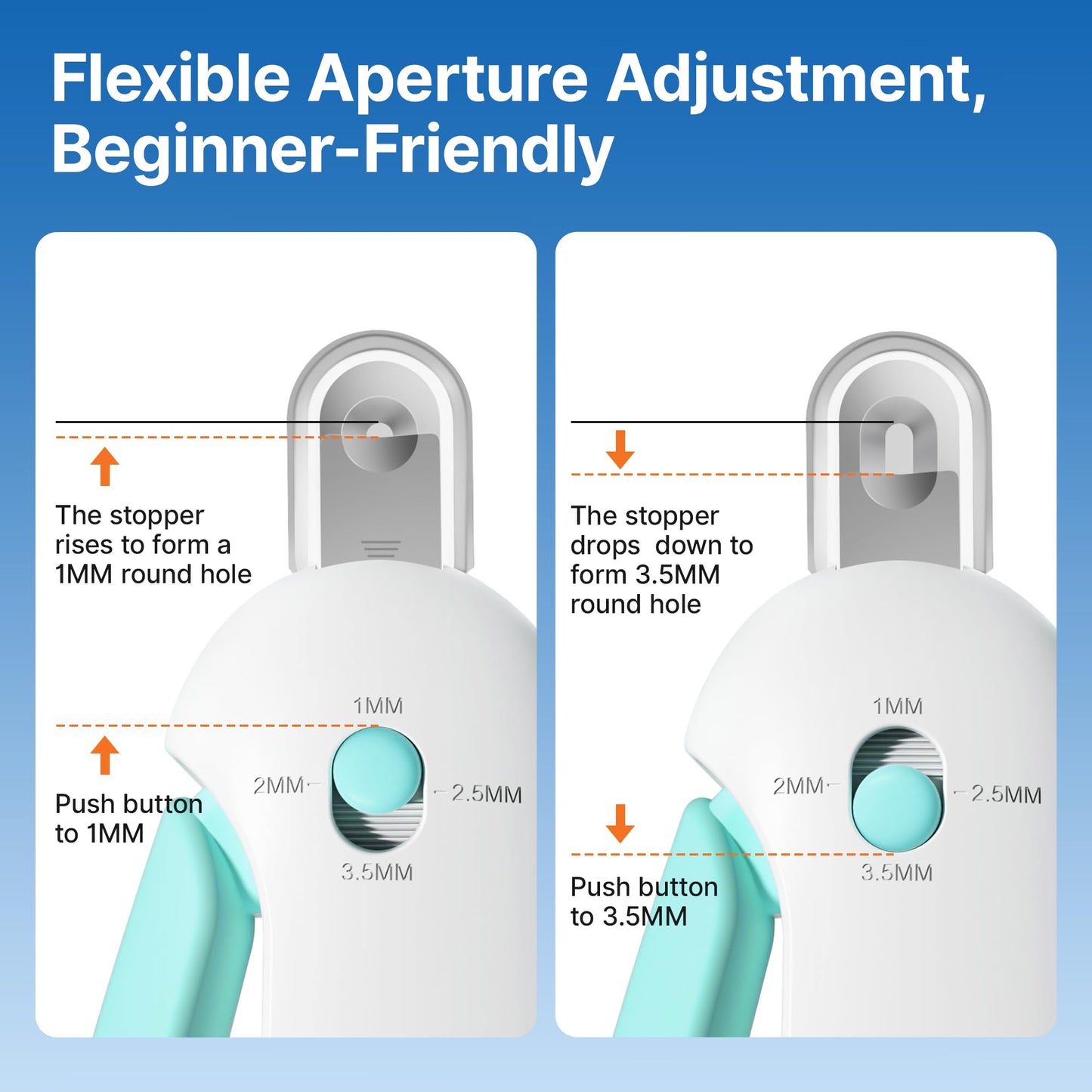 Flexible Aperture Adjustment, Beginner-Friendly

The stopper rises to form a 1MM round hole

1MM

2MM

2.5MM

3.5MM

Push button to 1MM

The stopper drops down to form 3.5MM round hole

1MM

2MM

2.5MM

3.5MM

Push button to 3.5MM