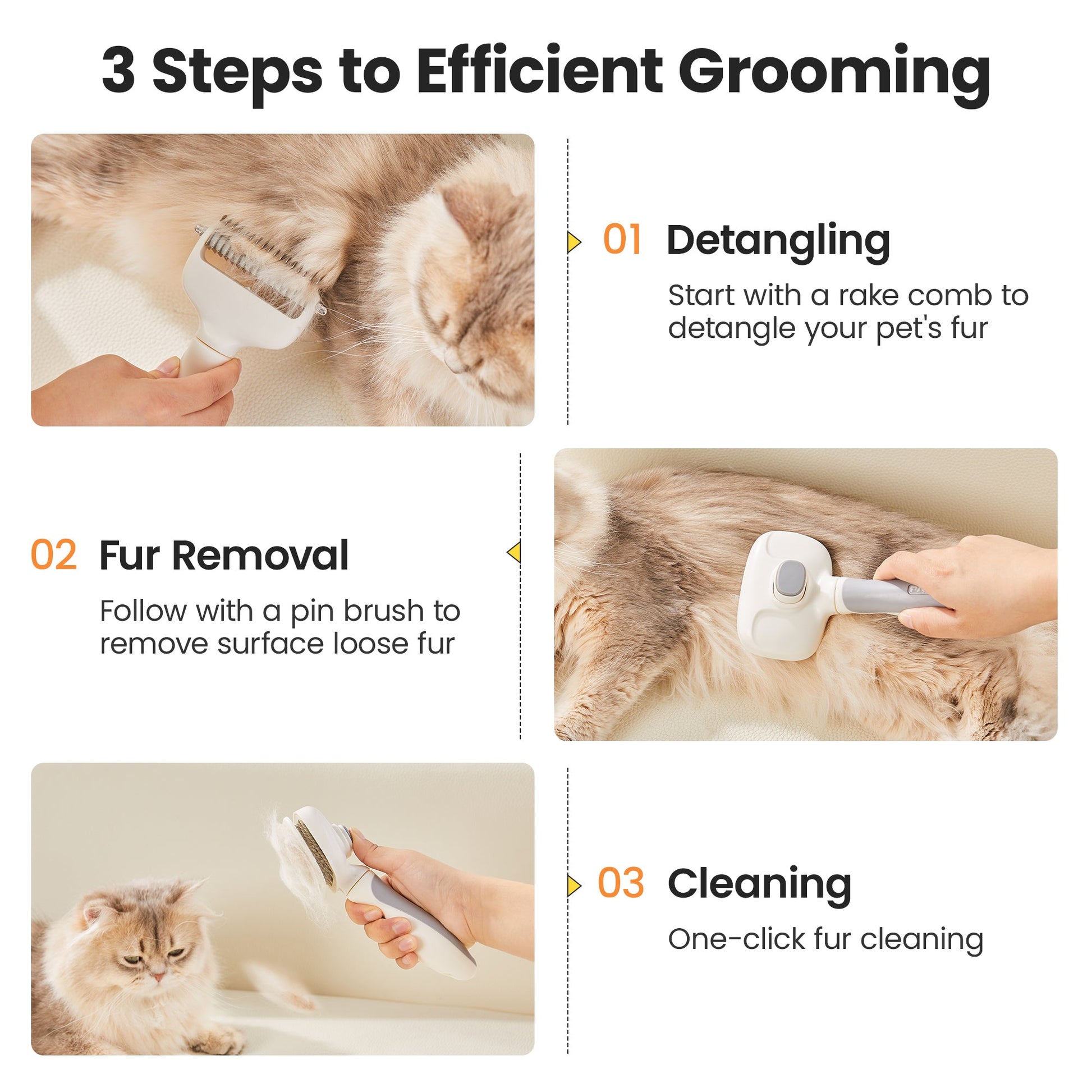 3 Steps to Efficient Grooming

01 Detangling

Start with a rake comb to detangle your pet's fur

02 Fur Removal

Follow with a pin brush to remove surface loose fur

03 Cleaning

One-click fur cleaning