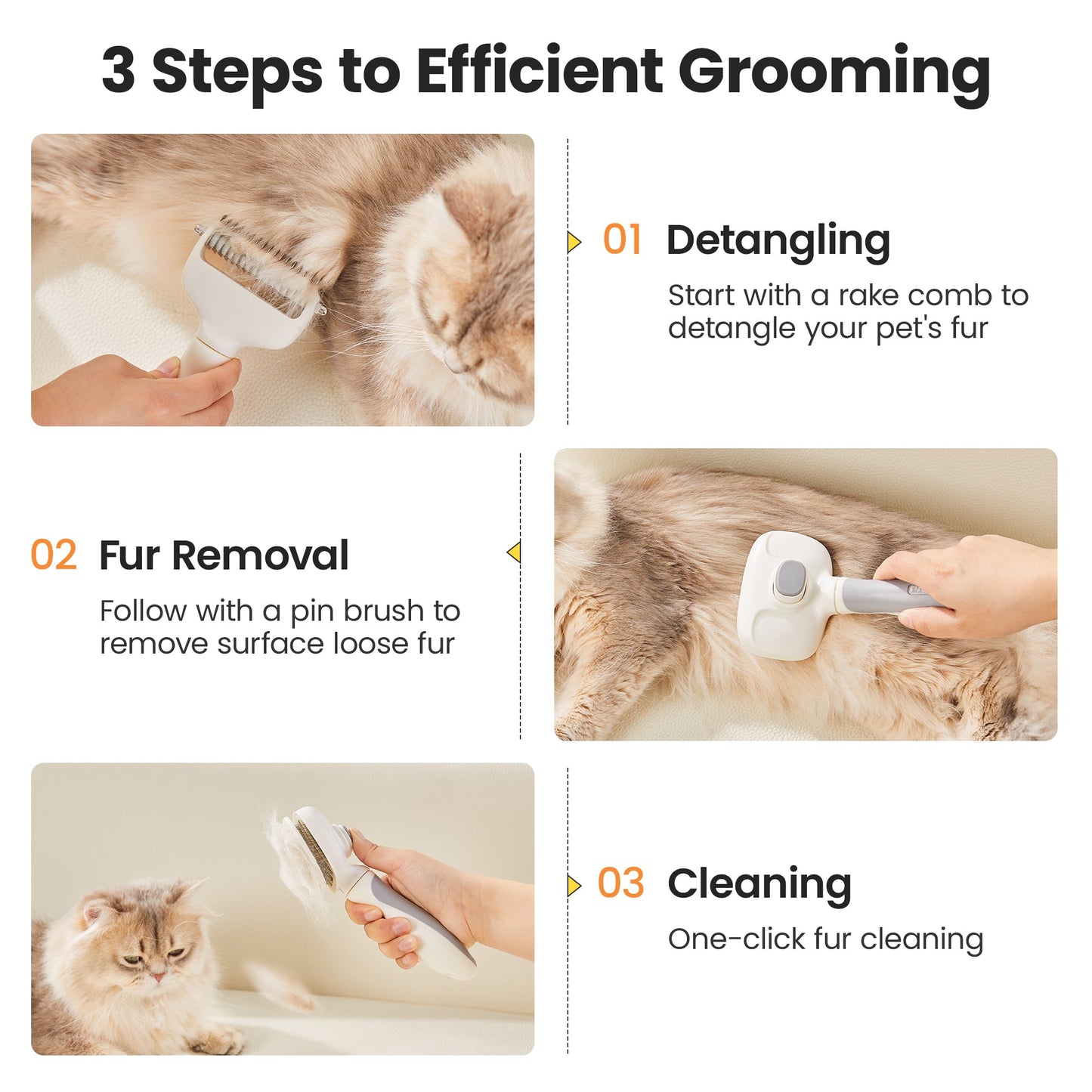 3 Steps to Efficient Grooming

01 Detangling

Start with a rake comb to detangle your pet's fur

02 Fur Removal

Follow with a pin brush to remove surface loose fur

03 Cleaning

One-click fur cleaning